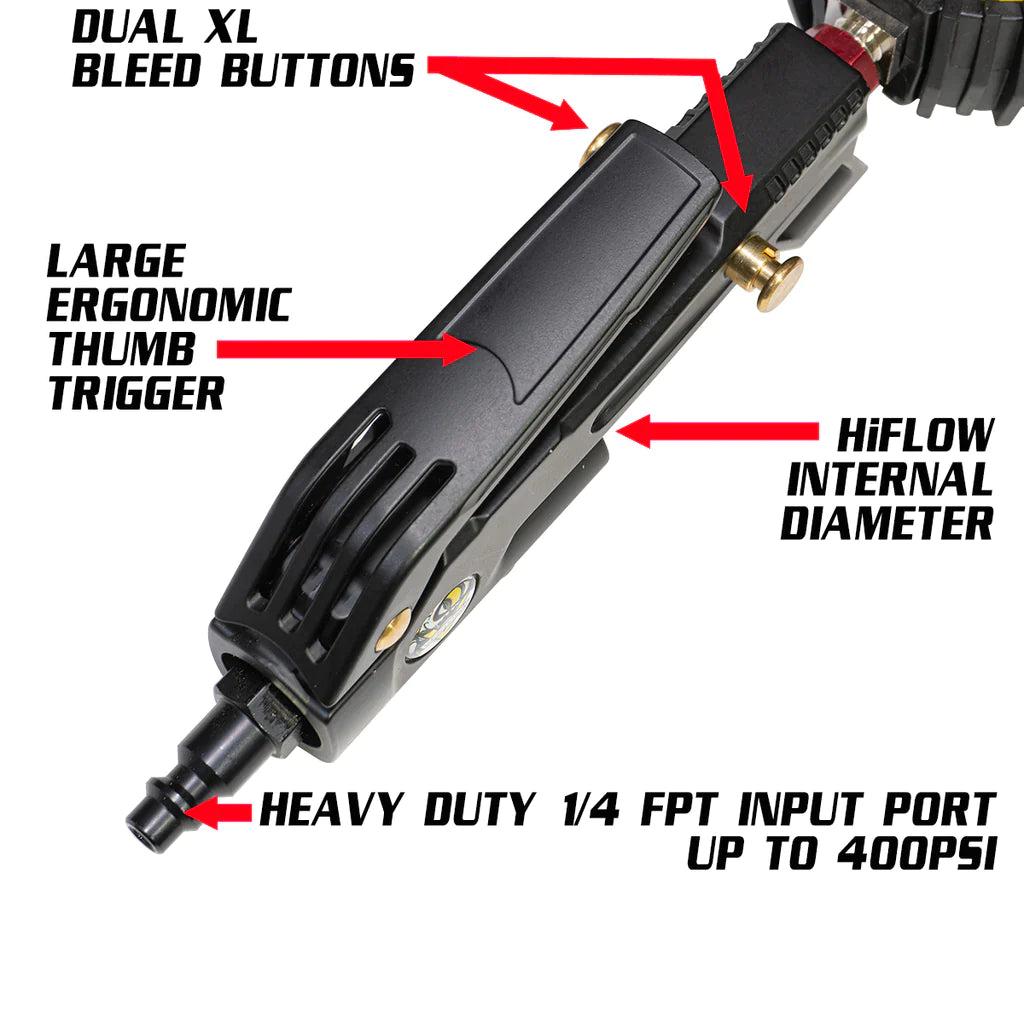 DUAL XL BLEED BUTTONS

LARGE ERGONOMIC THUMB TRIGGER

HiFLOW INTERNAL DIAMETER

HEAVY DUTY 1/4 FPT INPUT PORT UP TO 400PSI